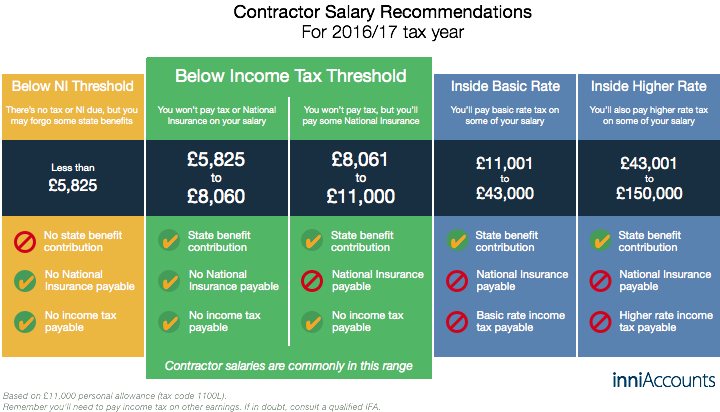 Contractor Salary Recommendations
For 2016/17 tax year

Below NI Threshold
There's no tax or NI due, but you may forgo some state benefits

Less than
£5,825

No state benefit contribution
No National Insurance payable
No income tax payable

Below Income Tax Threshold

You won't pay tax or National Insurance on your salary

£5,825
to
£8,060

State benefit contribution
No National Insurance payable
No income tax payable

You won't pay tax, but you'll pay some National Insurance

£8,061
to
£11,000

State benefit contribution
National Insurance payable
No income tax payable

Contractor salaries are commonly in this range

Inside Basic Rate
You'll pay basic rate tax on some of your salary

£11,001
to
£43,000

State benefit contribution
National Insurance payable
Basic rate income tax payable

Inside Higher Rate
You'll also pay higher rate tax on some of your salary

£43,001
to
£150,000

State benefit contribution
National Insurance payable
Higher rate income tax payable

Based on £11,000 personal allowance (tax code 1100L).
Remember you'll need to pay income tax on other earnings. If in doubt, consult a qualified IFA.

inniAccounts